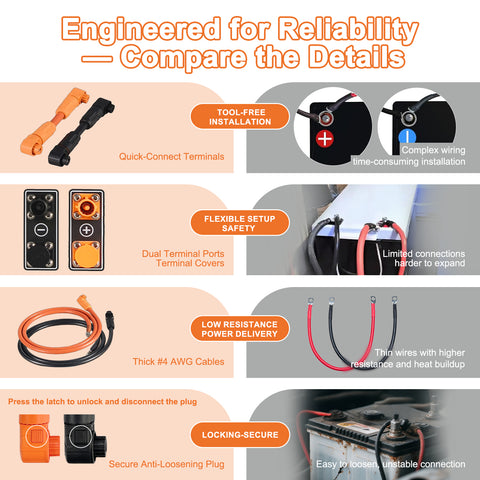 Engineered for Reliability — Compare the Details

Quick-Connect Terminals

TOOL-FREE INSTALLATION

Complex wiring time-consuming installation

Dual Terminal Ports Terminal Covers

FLEXIBLE SETUP SAFETY

Limited connections harder to expand

Thick #4 AWG Cables

LOW RESISTANCE POWER DELIVERY

Thin wires with higher resistance and heat buildup

Press the latch to unlock and disconnect the plug

Secure Anti-Loosening Plug

LOCKING-SECURE

Easy to loosen, unstable connection